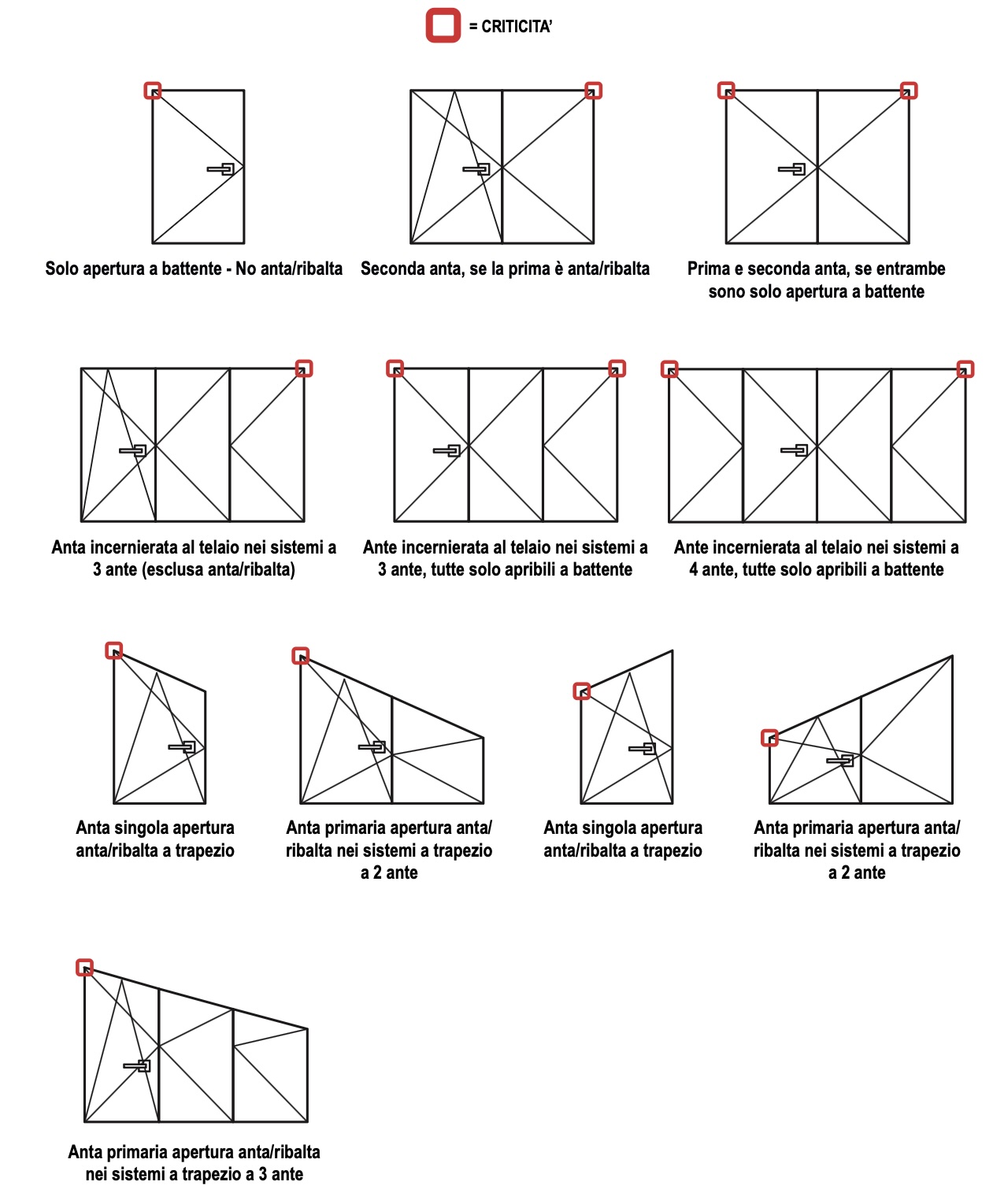 = CRITICITA'

Solo apertura a battente - No anta/ribalta

Seconda anta, se la prima è anta/ribalta

Prima e seconda anta, se entrambe sono solo apertura a battente

Anta incernierata al telaio nei sistemi a 3 ante (esclusa anta/ribalta)

Ante incernierata al telaio nei sistemi a 3 ante, tutte solo apribili a battente

Ante incernierata al telaio nei sistemi a 4 ante, tutte solo apribili a battente

Anta singola apertura anta/ribalta a trapezio

Anta primaria apertura anta/ribalta nei sistemi a trapezio a 2 ante

Anta singola apertura anta/ribalta a trapezio

Anta primaria apertura anta/ribalta nei sistemi a trapezio a 2 ante

Anta primaria apertura anta/ribalta nei sistemi a trapezio a 3 ante